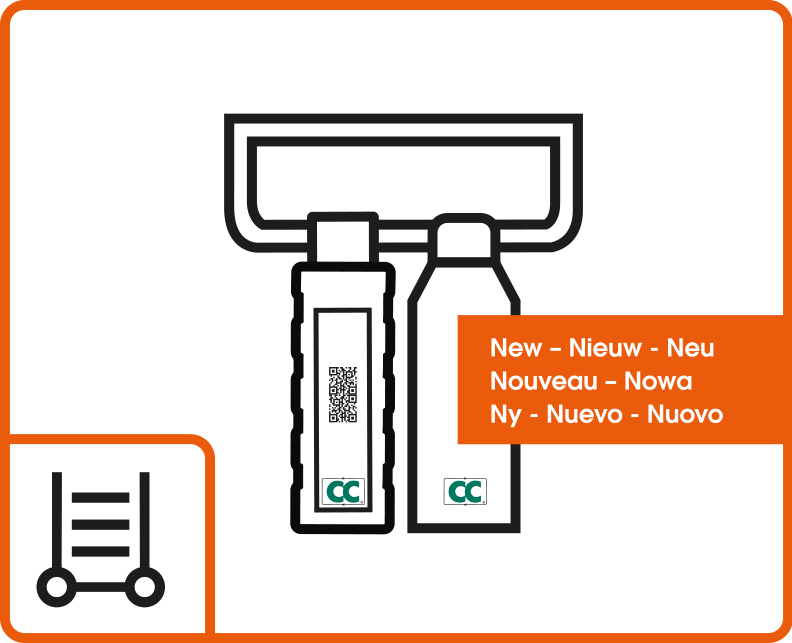 New – Nieuw - Neu
Nouveau – Nowa
Ny - Nuevo - Nuovo

CC

CC