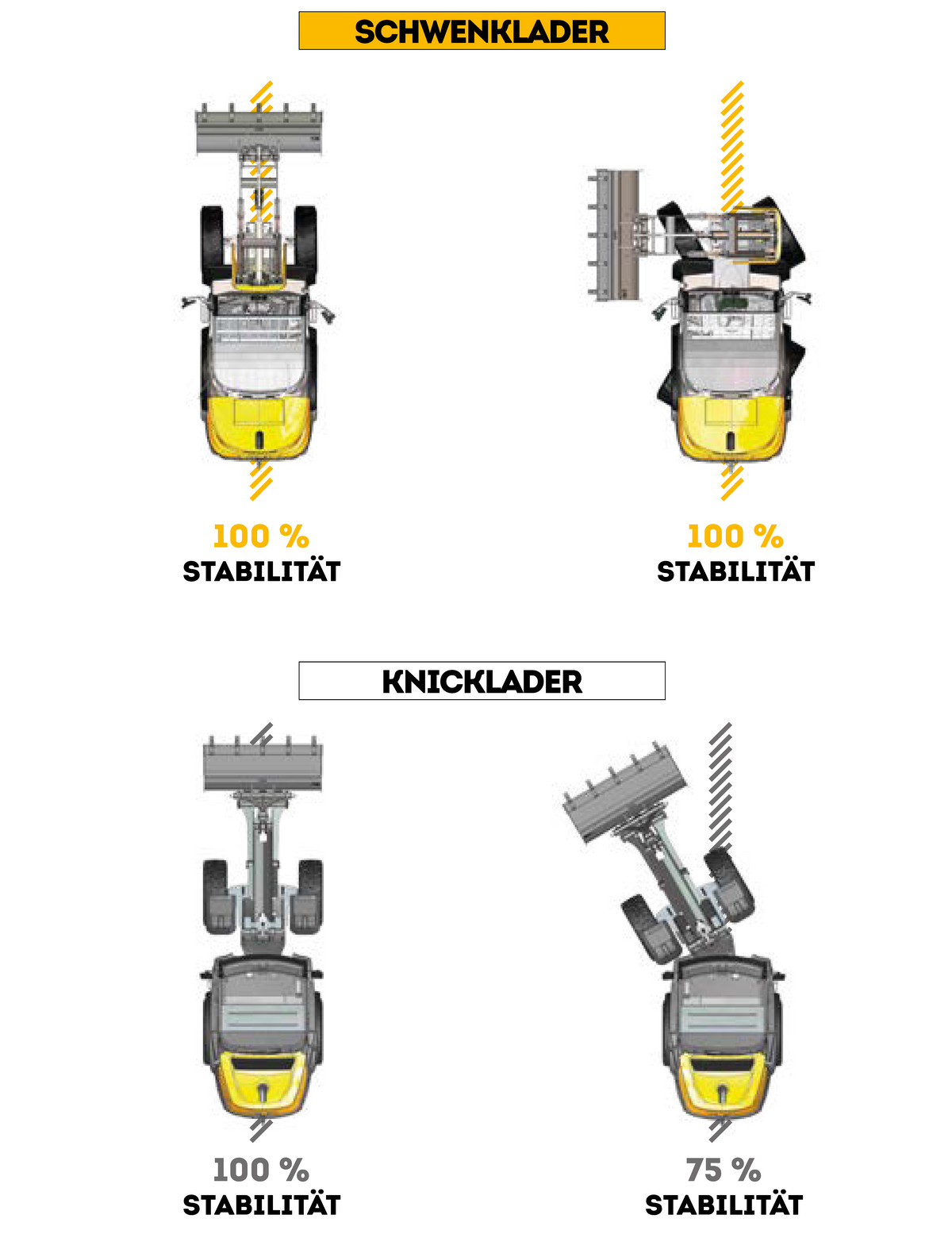 SCHWENKLADER

100 %
STABILITÄT

100 %
STABILITÄT

KNICKLADER

100 %
STABILITÄT

75 %
STABILITÄT